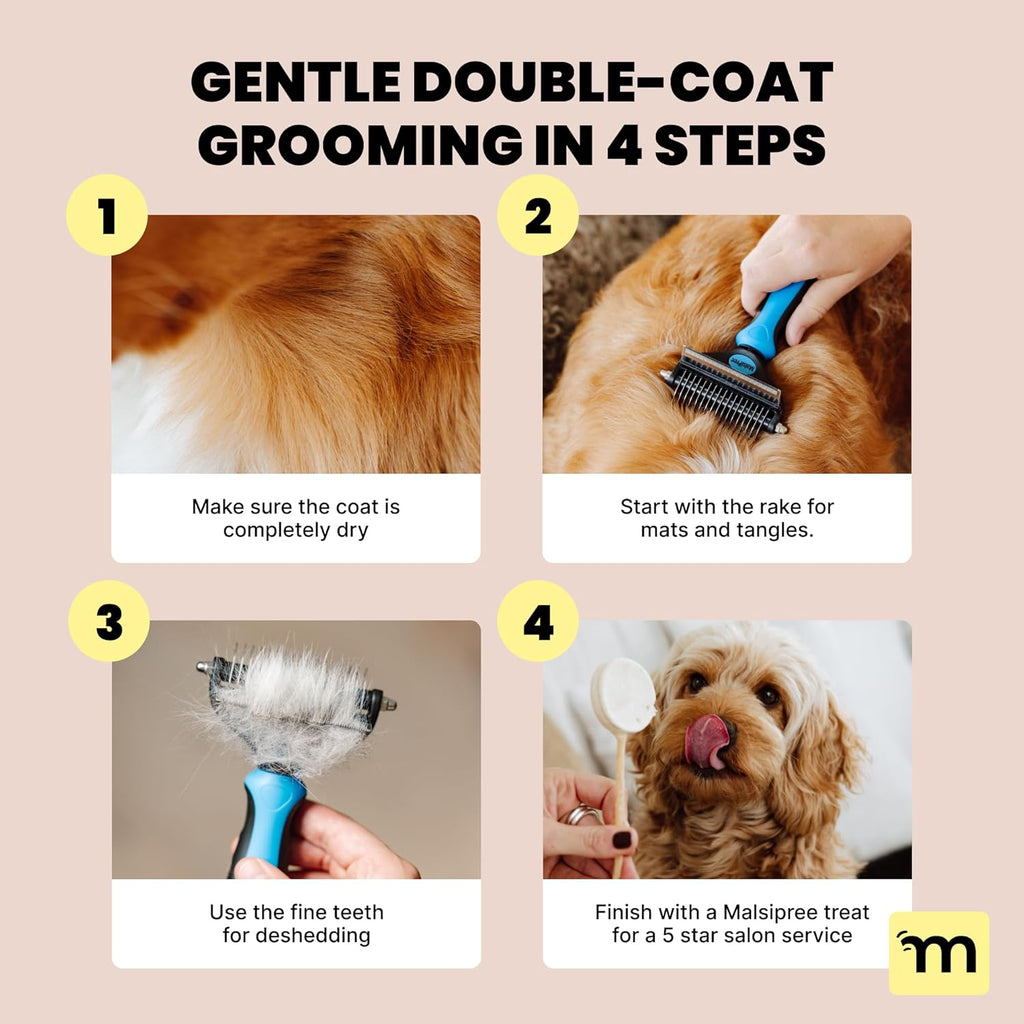 GENTLE DOUBLE-COAT GROOMING IN 4 STEPS

1

Make sure the coat is completely dry

2

Start with the rake for mats and tangles.

3

Use the fine teeth for deshedding

4

Finish with a Malsipree treat for a 5 star salon service

m